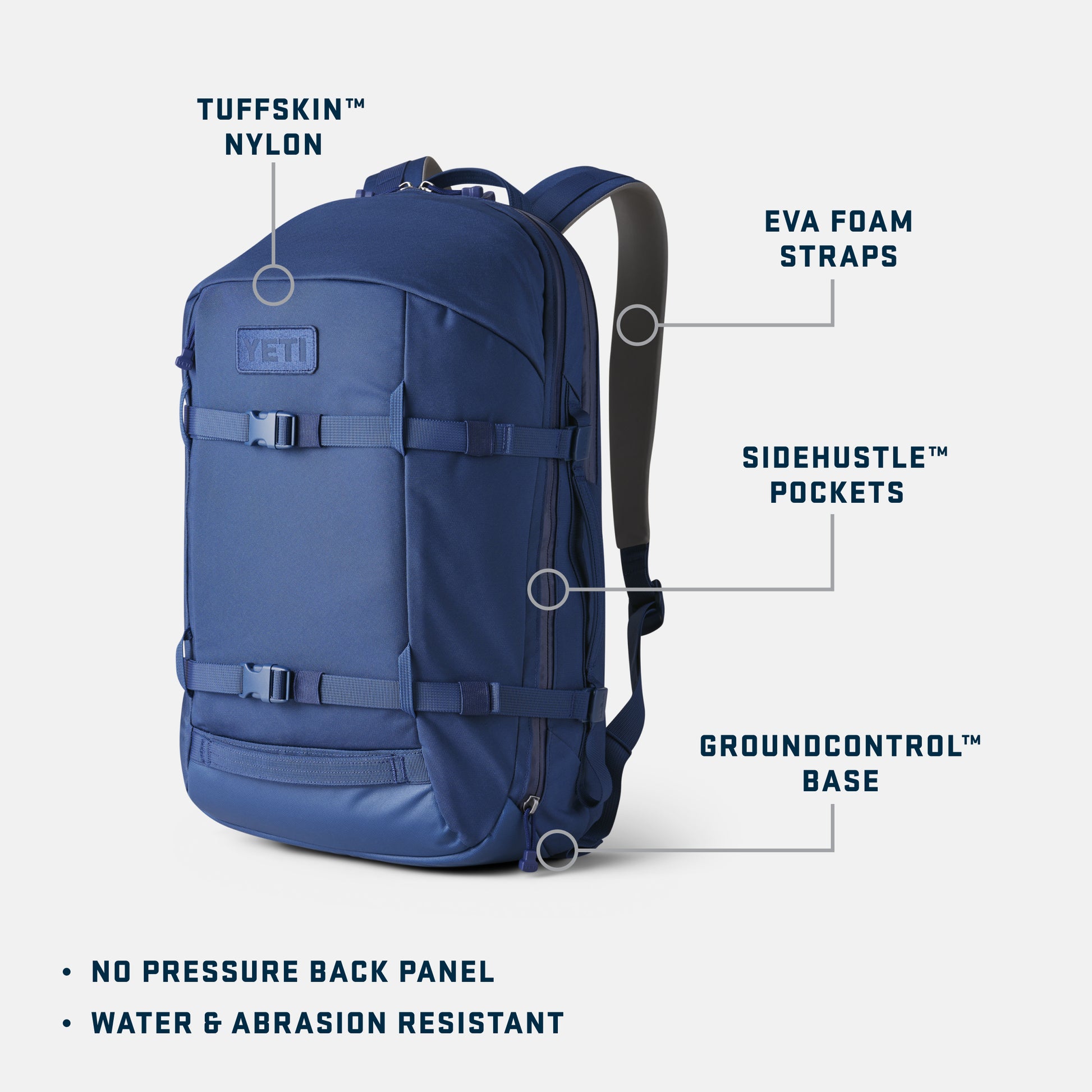 TUFFSKIN™ NYLON

YETI

EVA FOAM STRAPS

SIDEHUSTLE™ POCKETS

GROUNDCONTROL™ BASE

• NO PRESSURE BACK PANEL
• WATER & ABRASION RESISTANT